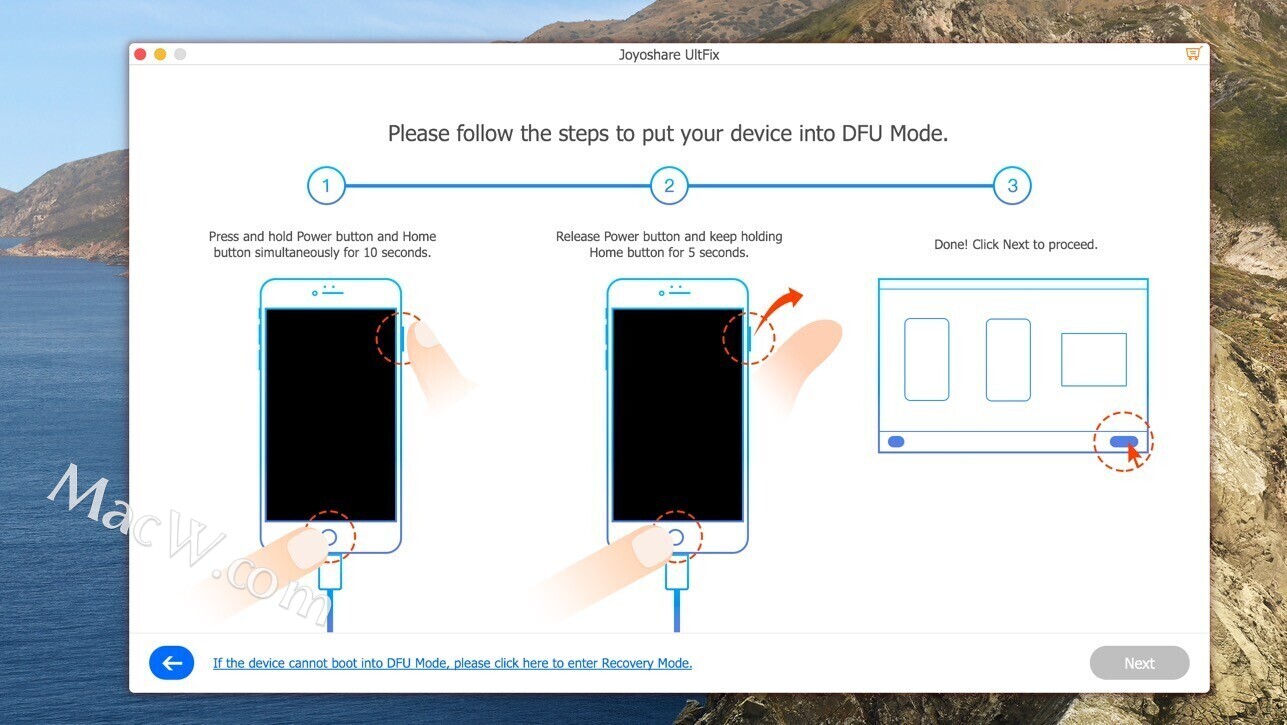 Joyoshare UltFix

Please follow the steps to put your device into DFU Mode.

1

2

3

Press and hold Power button and Home button simultaneously for 10 seconds.

Release Power button and keep holding Home button for 5 seconds.

Done! Click Next to proceed.

MacW.com

If the device cannot boot into DFU Mode, please click here to enter Recovery Mode.

Next